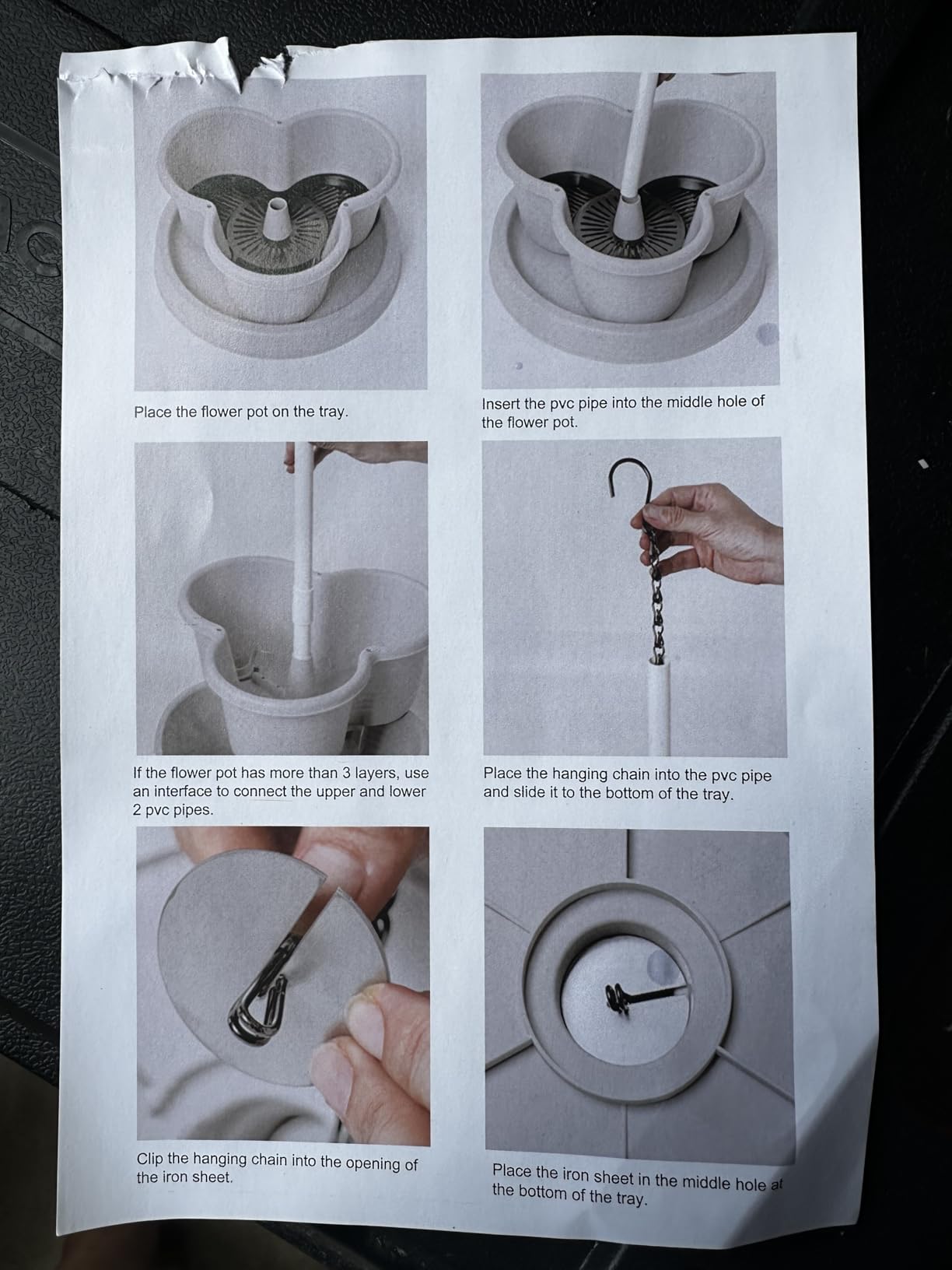 Place the flower pot on the tray.

Insert the pvc pipe into the middle hole of the flower pot.

If the flower pot has more than 3 layers, use an interface to connect the upper and lower 2 pvc pipes.

Place the hanging chain into the pvc pipe and slide it to the bottom of the tray.

Clip the hanging chain into the opening of the iron sheet.

Place the iron sheet in the middle hole at the bottom of the tray.