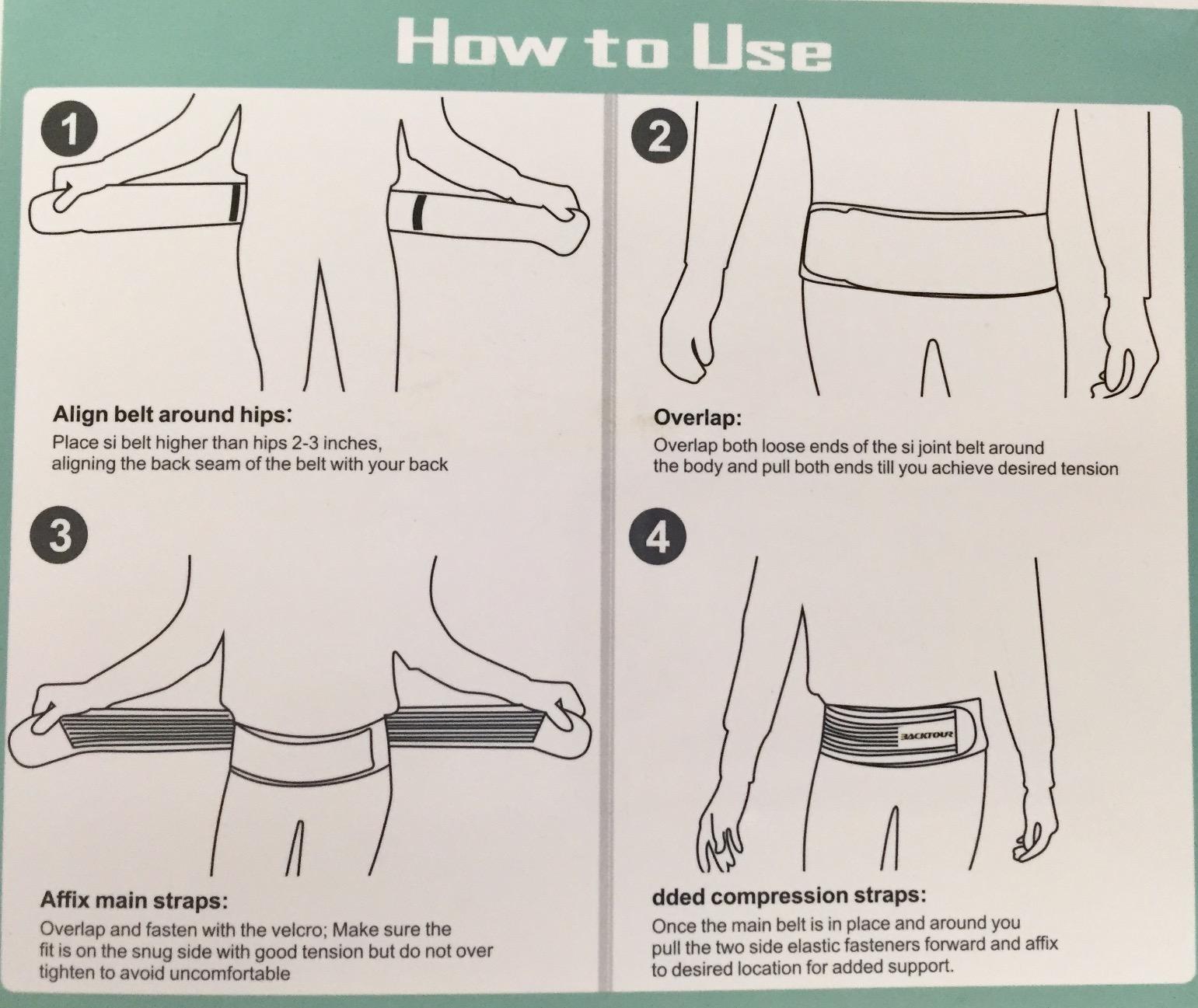 How to Use

1

Align belt around hips:
Place si belt higher than hips 2-3 inches, aligning the back seam of the belt with your back

2

Overlap:
Overlap both loose ends of the si joint belt around the body and pull both ends till you achieve desired tension

3

Affix main straps:
Overlap and fasten with the velcro; Make sure the fit is on the snug side with good tension but do not over tighten to avoid uncomfortable

4

BACKTOUR

dded compression straps:
Once the main belt is in place and around you pull the two side elastic fasteners forward and affix to desired location for added support.