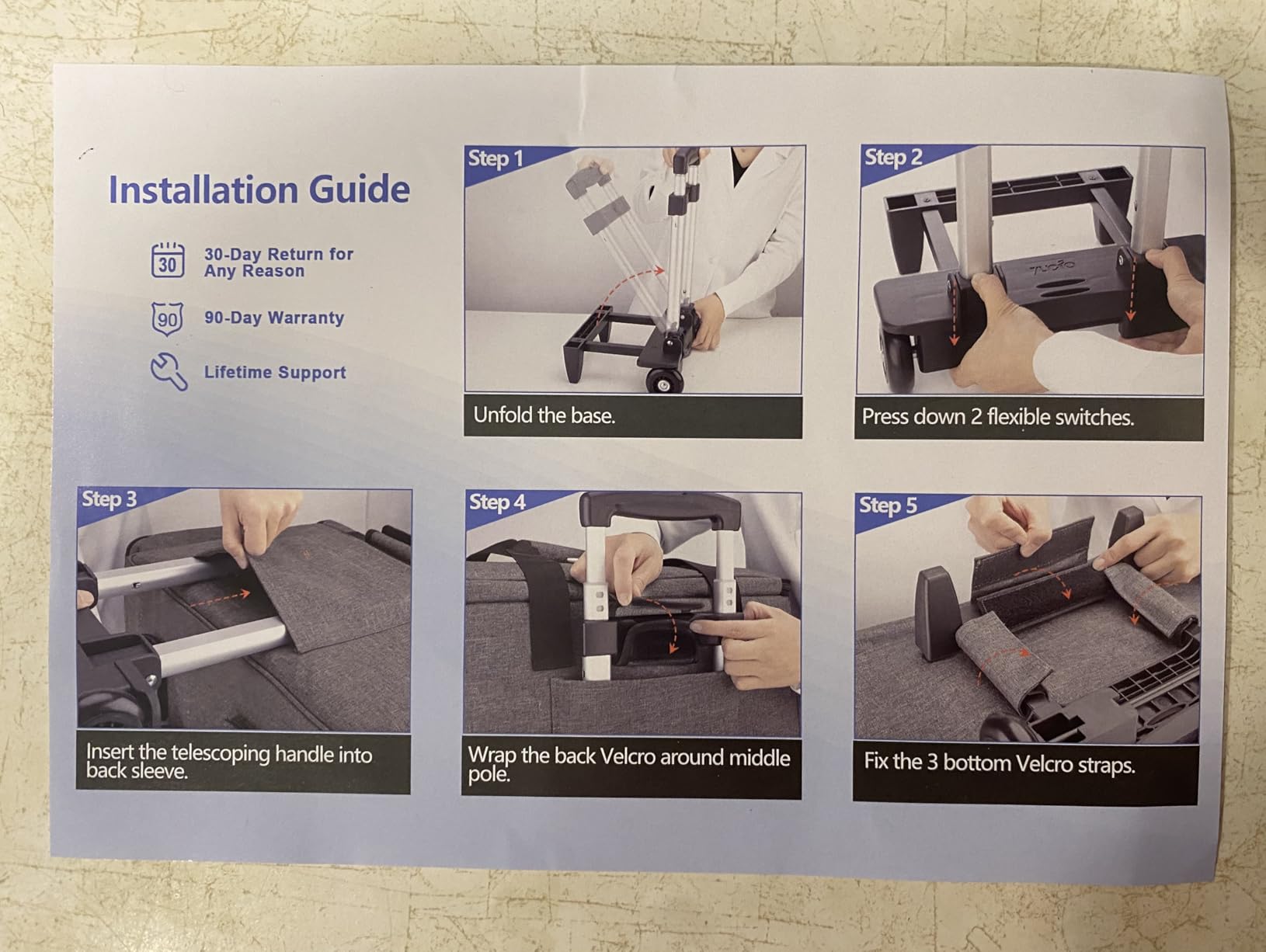 Installation Guide

30 30-Day Return for Any Reason

90 90-Day Warranty

Lifetime Support

Step 1

Unfold the base.

Step 2

Press down 2 flexible switches.

Step 3

Insert the telescoping handle into back sleeve.

Step 4

Wrap the back Velcro around middle pole.

Step 5

Fix the 3 bottom Velcro straps.